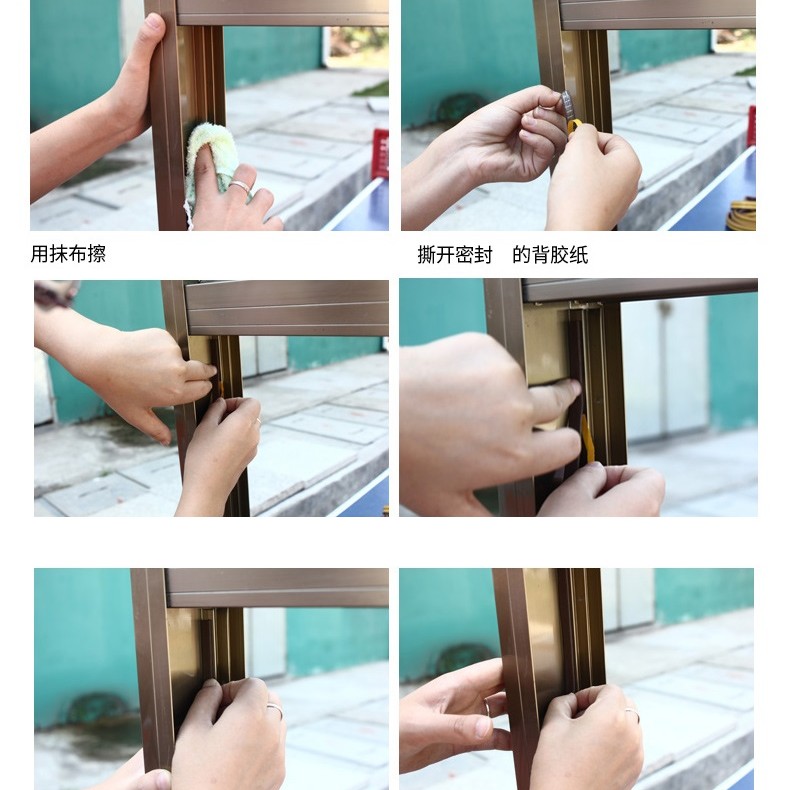 用抹布擦

撕开密封 的背胶纸